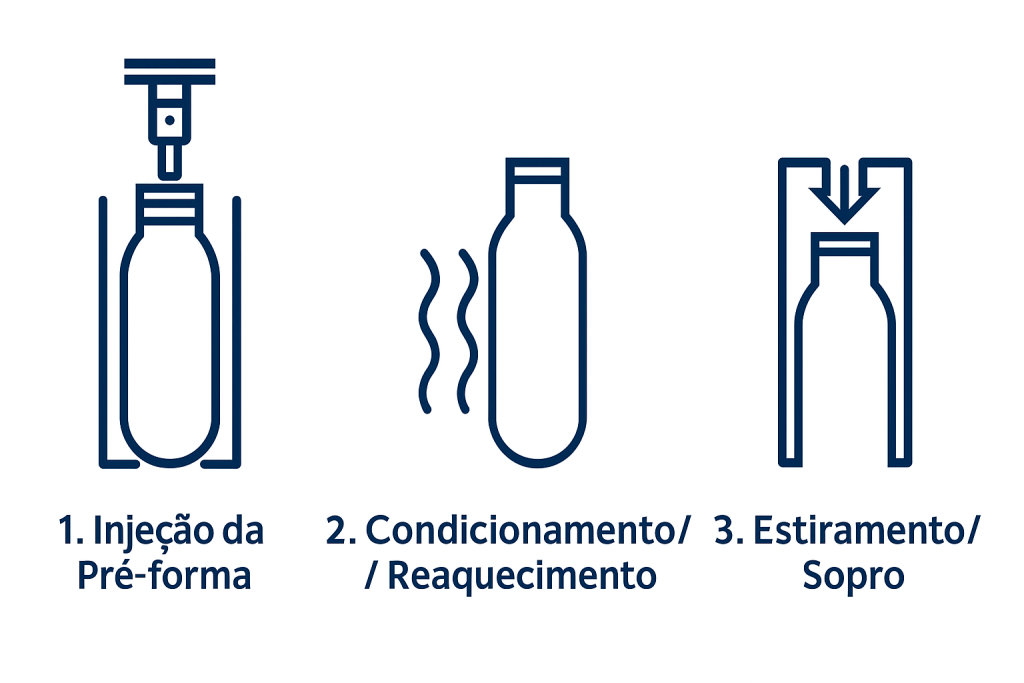 1. Injeção da Pré-forma

2. Condicionamento/ / Reaquecimento

3. Estiramento/ Sopro