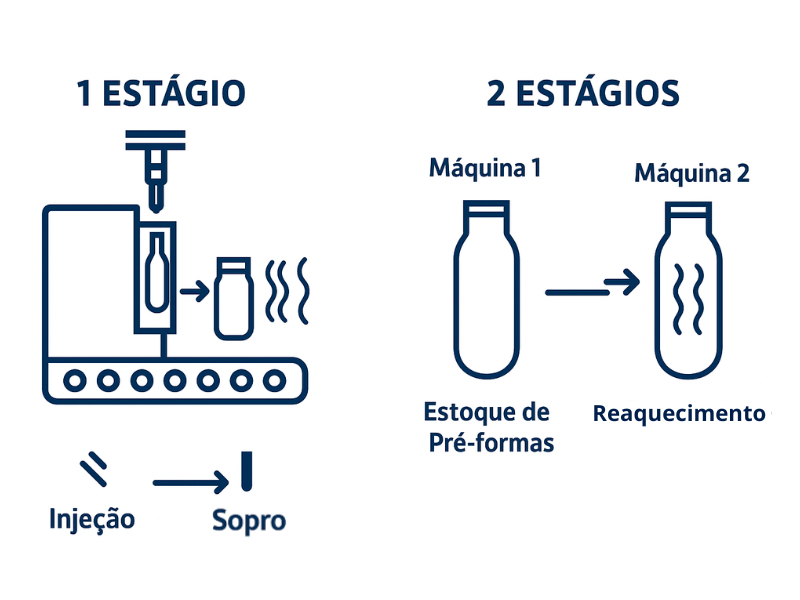 1 ESTÁGIO

Injeção

Sopro

2 ESTÁGIOS

Máquina 1

Máquina 2

Estoque de Pré-formas

Reaquecimento